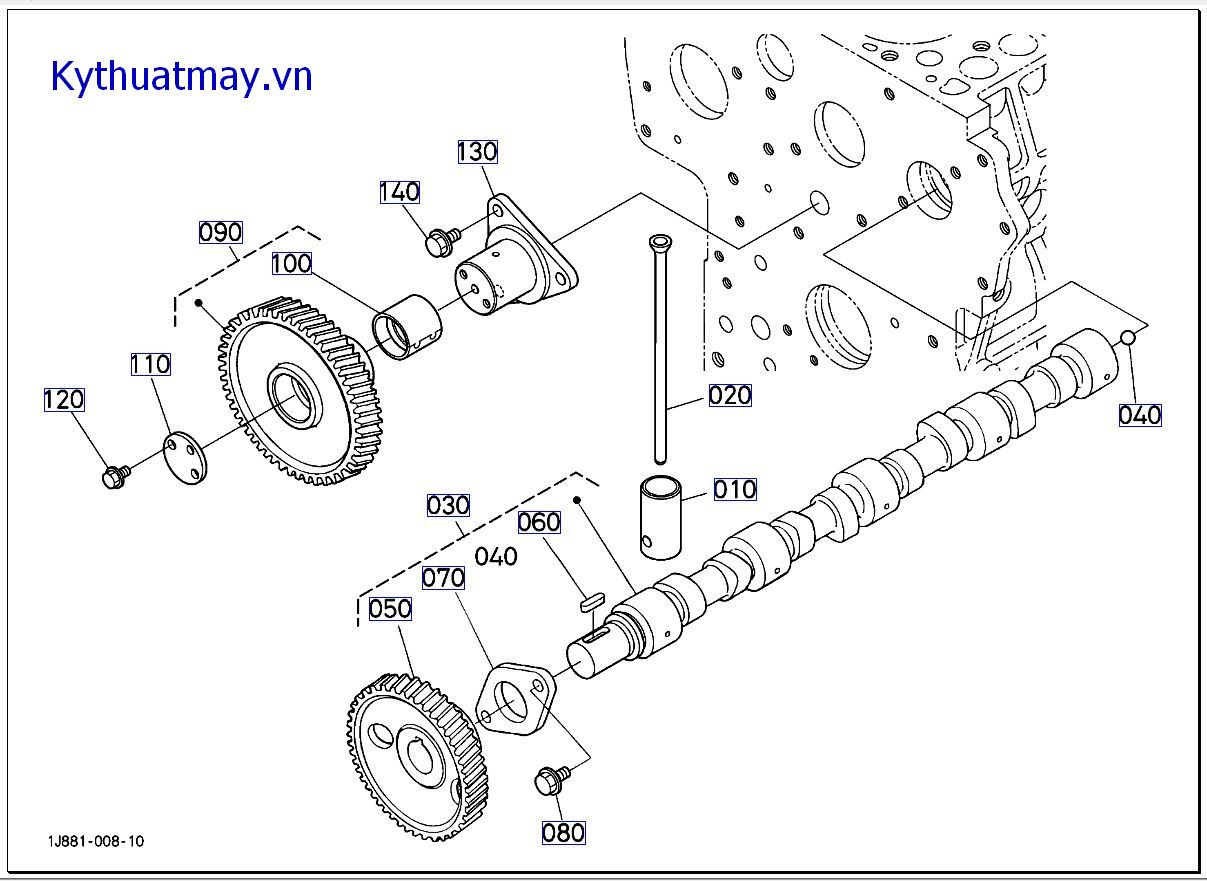 Kythuatmay.vn

130

140

090

100

110

120

020

040

010

030

060

040

070

050

080

1J881-008-10